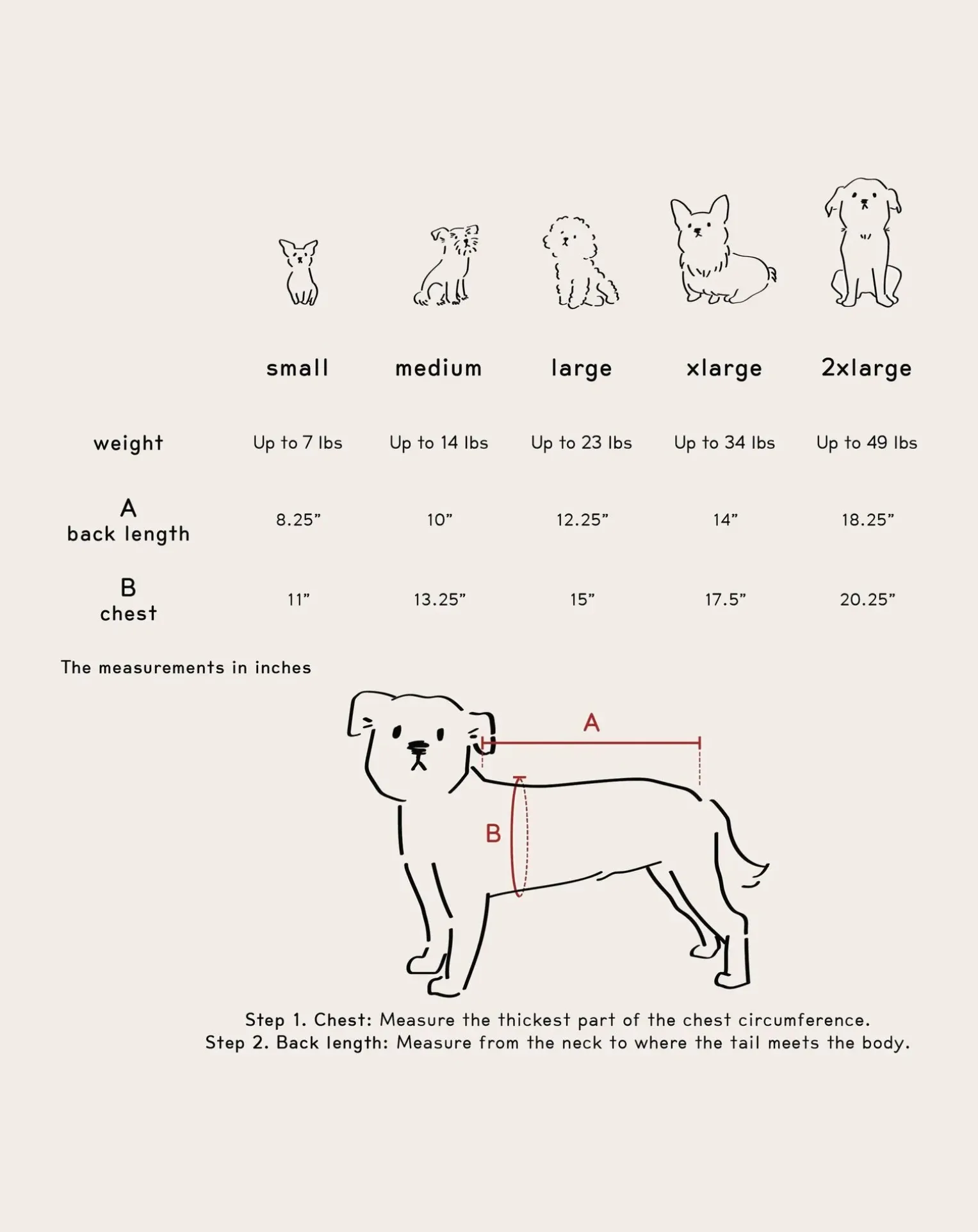 | | small | medium | large | xlarge | 2xlarge |
|---|---|---|---|---|---|
| weight | Up to 7 lbs | Up to 14 lbs | Up to 23 lbs | Up to 34 lbs | Up to 49 lbs |
| A back length | 8.25” | 10” | 12.25” | 14” | 18.25” |
| B chest | 11” | 13.25” | 15” | 17.5” | 20.25” |

The measurements in inches

A

B

Step 1. Chest: Measure the thickest part of the chest circumference.
Step 2. Back length: Measure from the neck to where the tail meets the body.